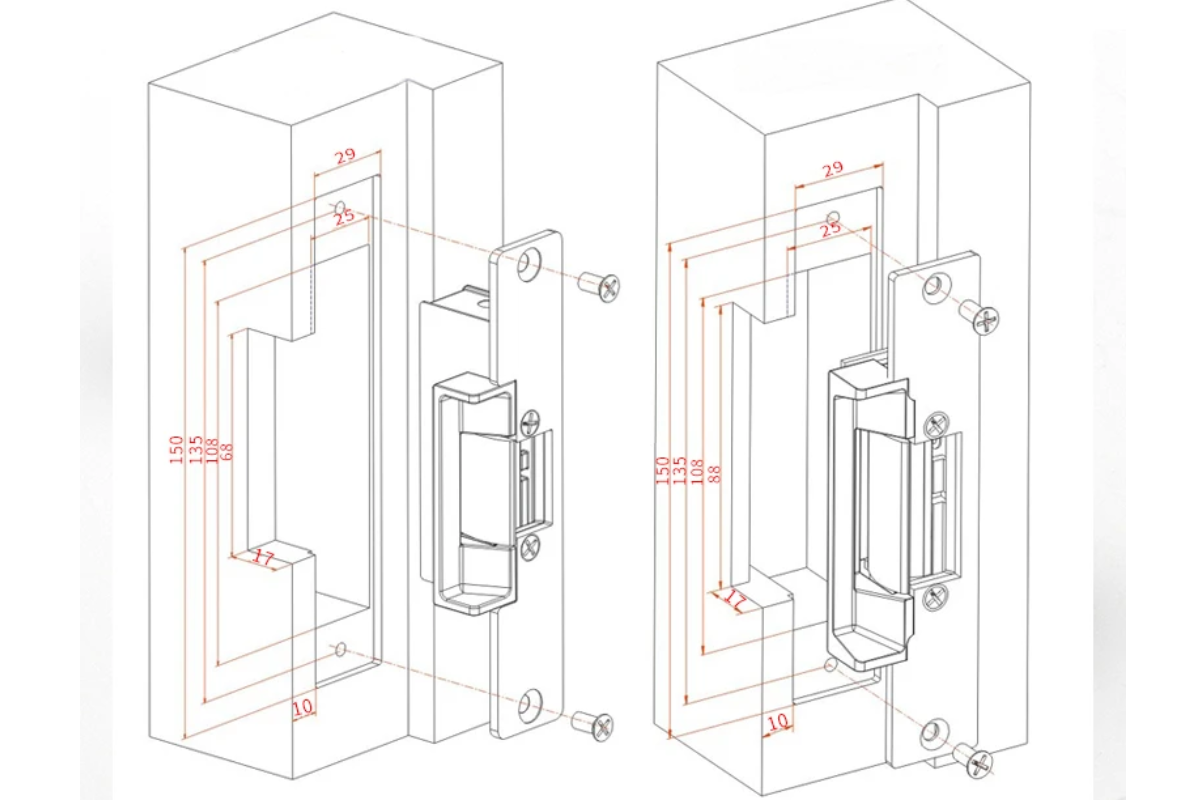 29
25
150
135
108
68
17
10

29
25
150
135
108
88
17
10